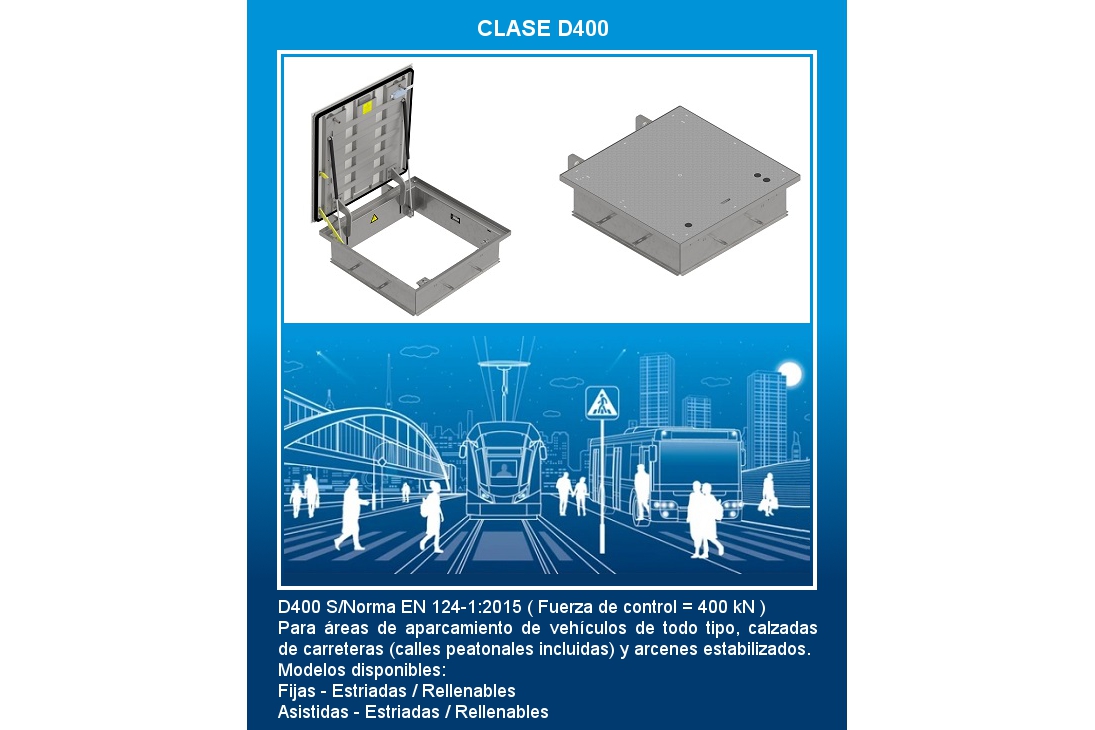 CLASE D400

D400 S/Norma EN 124-1:2015 ( Fuerza de control = 400 kN )
Para áreas de aparcamiento de vehículos de todo tipo, calzadas de carreteras (calles peatonales incluidas) y arcenes estabilizados.
Modelos disponibles:
Fijas - Estriadas / Rellenables
Asistidas - Estriadas / Rellenables