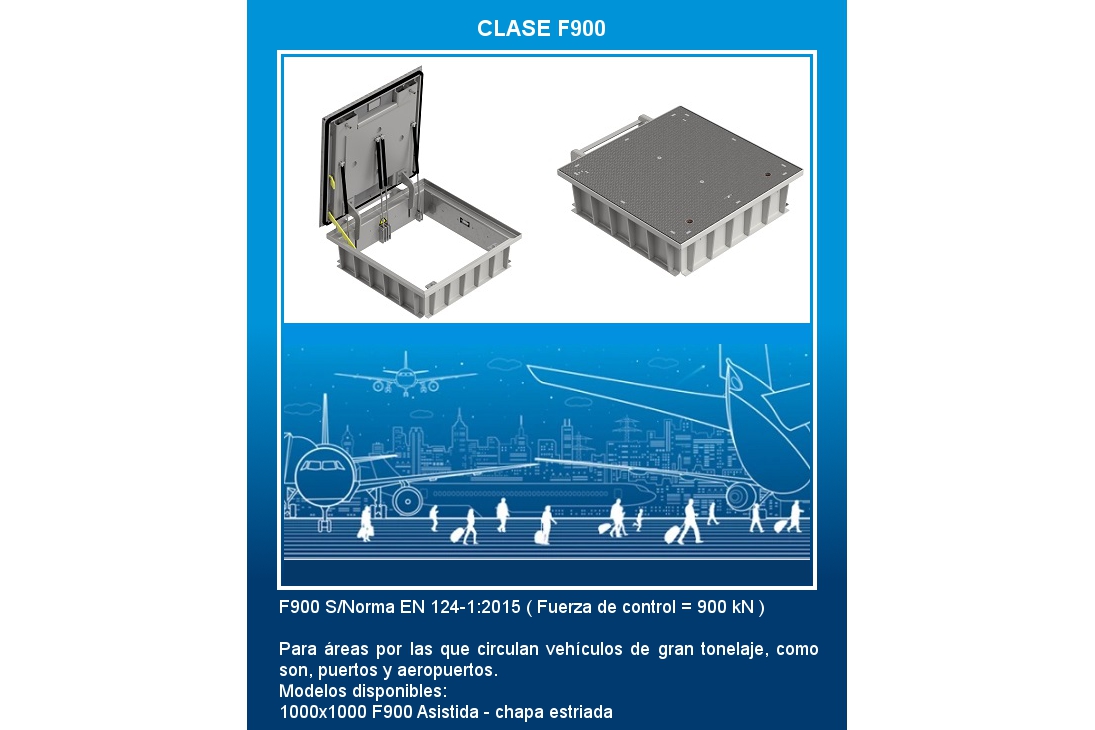 CLASE F900

F900 S/Norma EN 124-1:2015 ( Fuerza de control = 900 kN )

Para áreas por las que circulan vehículos de gran tonelaje, como son, puertos y aeropuertos.
Modelos disponibles:
1000x1000 F900 Asistida - chapa estriada